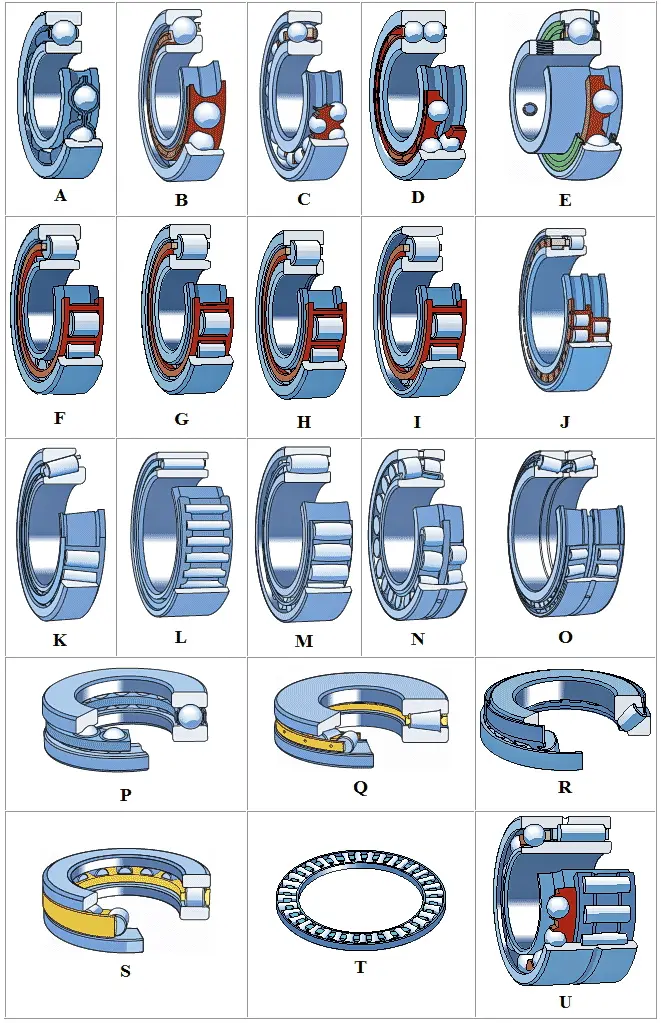 A B C D E
F G H I J
K L M N O
P Q R
S T U